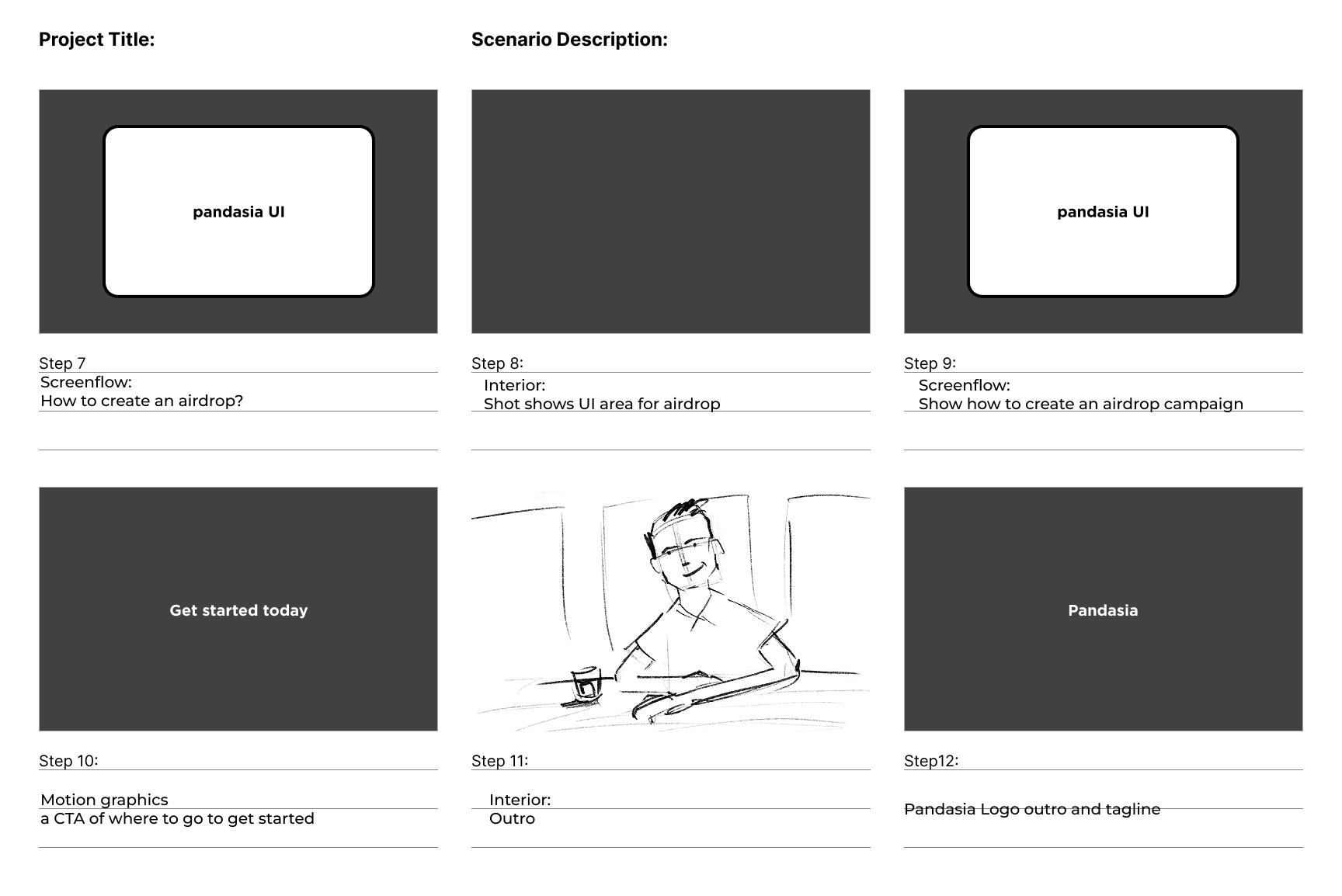 Project Title:

Scenario Description:

pandasia UI

Step 7
Screenflow:
How to create an airdrop?

Step 8:
Interior:
Shot shows UI area for airdrop

pandasia UI

Step 9:
Screenflow:
Show how to create an airdrop campaign

Get started today

Step 10:
Motion graphics
a CTA of where to go to get started

Step 11:
Interior:
Outro

Pandasia

Step12:
Pandasia Logo outro and tagline